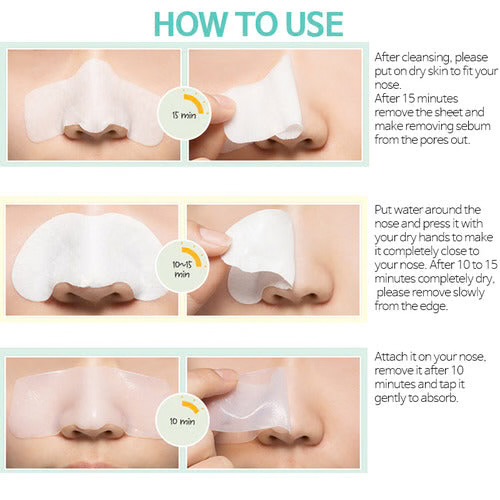 HOW TO USE

15 min

After cleansing, please put on dry skin to fit your nose.
After 15 minutes remove the sheet and make removing sebum from the pores out.

10~15 min

Put water around the nose and press it with your dry hands to make it completely close to your nose. After 10 to 15 minutes completely dry, please remove slowly from the edge.

10 min

Attach it on your nose, remove it after 10 minutes and tap it gently to absorb.